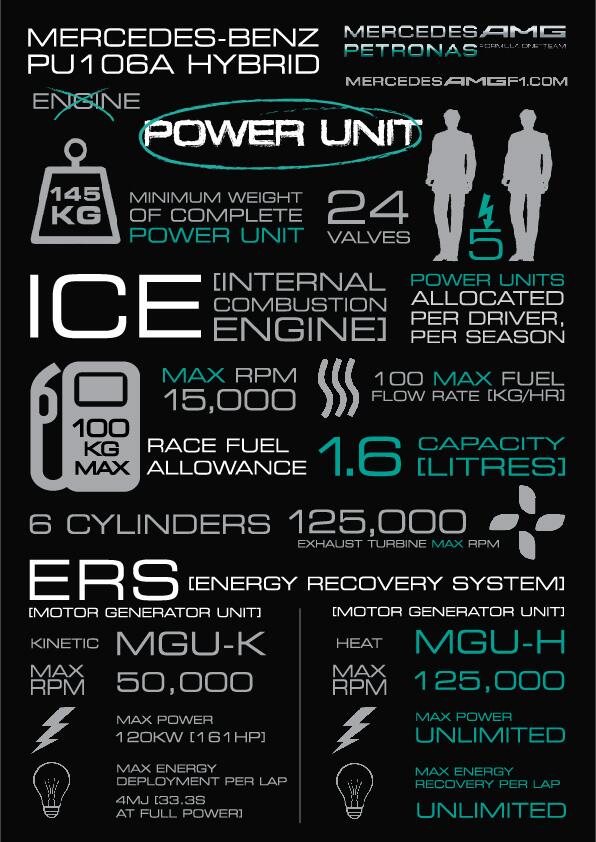 MERCEDES-BENZ PU106A HYBRID

MERCEDES AMG PETRONAS FORMULA ONE TEAM

MERCEDESAMGF1.COM

ENGINE

POWER UNIT

145 KG

MINIMUM WEIGHT OF COMPLETE POWER UNIT

24 VALVES

5

ICE [INTERNAL COMBUSTION ENGINE]

POWER UNITS ALLOCATED PER DRIVER, PER SEASON

100 KG MAX

MAX RPM 15,000

100 MAX FUEL FLOW RATE [KG/HR]

RACE FUEL ALLOWANCE

1.6 CAPACITY [LITRES]

6 CYLINDERS

125,000 EXHAUST TURBINE MAX RPM

ERS [ENERGY RECOVERY SYSTEM]

[MOTOR GENERATOR UNIT]

KINETIC MGU-K

MAX RPM 50,000

MAX POWER 120KW [161HP]

MAX ENERGY DEPLOYMENT PER LAP 4MJ [33.3S AT FULL POWER]

[MOTOR GENERATOR UNIT]

HEAT MGU-H

MAX RPM 125,000

MAX POWER UNLIMITED

MAX ENERGY RECOVERY PER LAP UNLIMITED